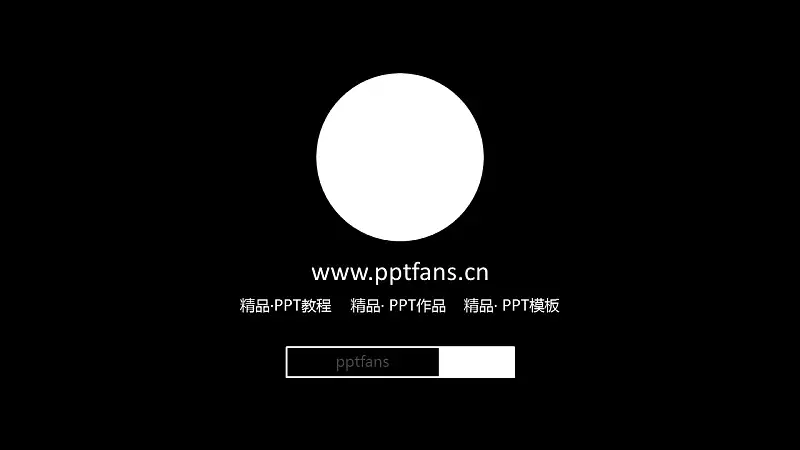 www.pptfans.cn

精品·PPT教程　精品· PPT作品　精品· PPT模板

pptfans