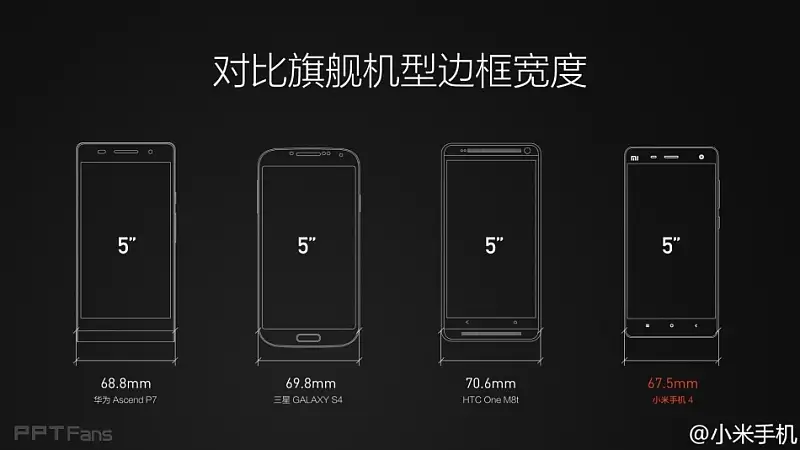 对比旗舰机型边框宽度

5"
68.8mm
华为 Ascend P7

5"
69.8mm
三星 GALAXY S4

5"
70.6mm
HTC One M8t

MI
5"
67.5mm
小米手机 4

PPTFans

@小米手机